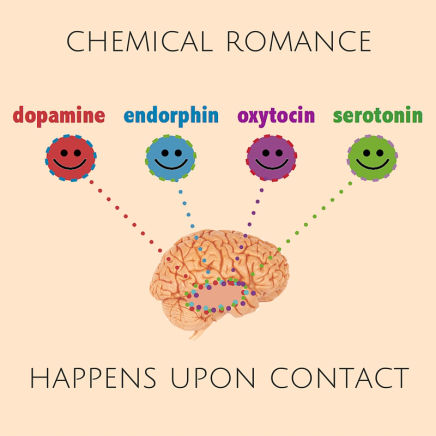 CHEMICAL ROMANCE

dopamine endorphin oxytocin serotonin

HAPPENS UPON CONTACT